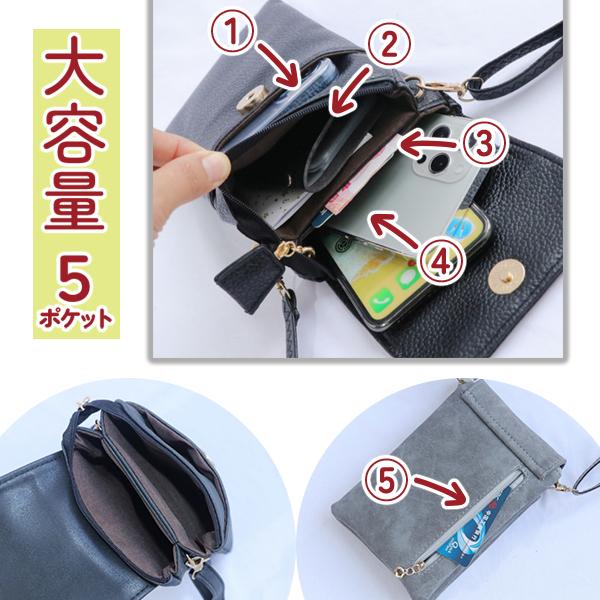 大容量
5
ポケット

①
②
③
④
⑤