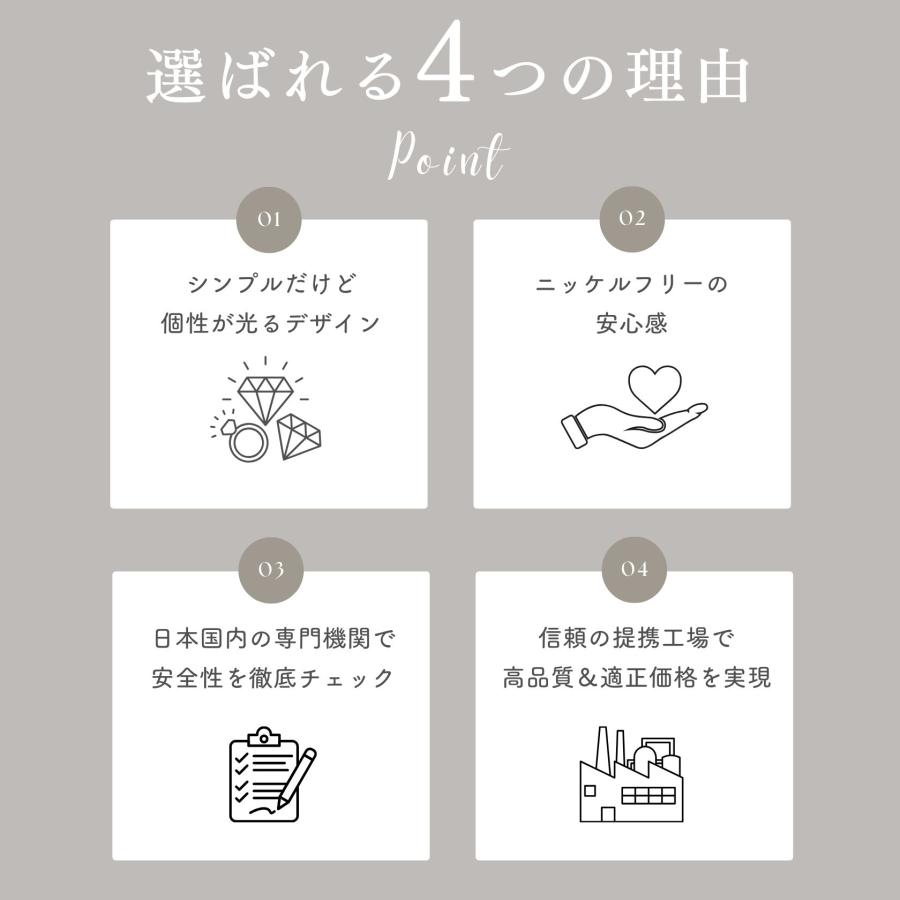 選ばれる4つの理由

Point

01

シンプルだけど
個性が光るデザイン

02

ニッケルフリーの
安心感

03

日本国内の専門機関で
安全性を徹底チェック

04

信頼の提携工場で
高品質＆適正価格を実現