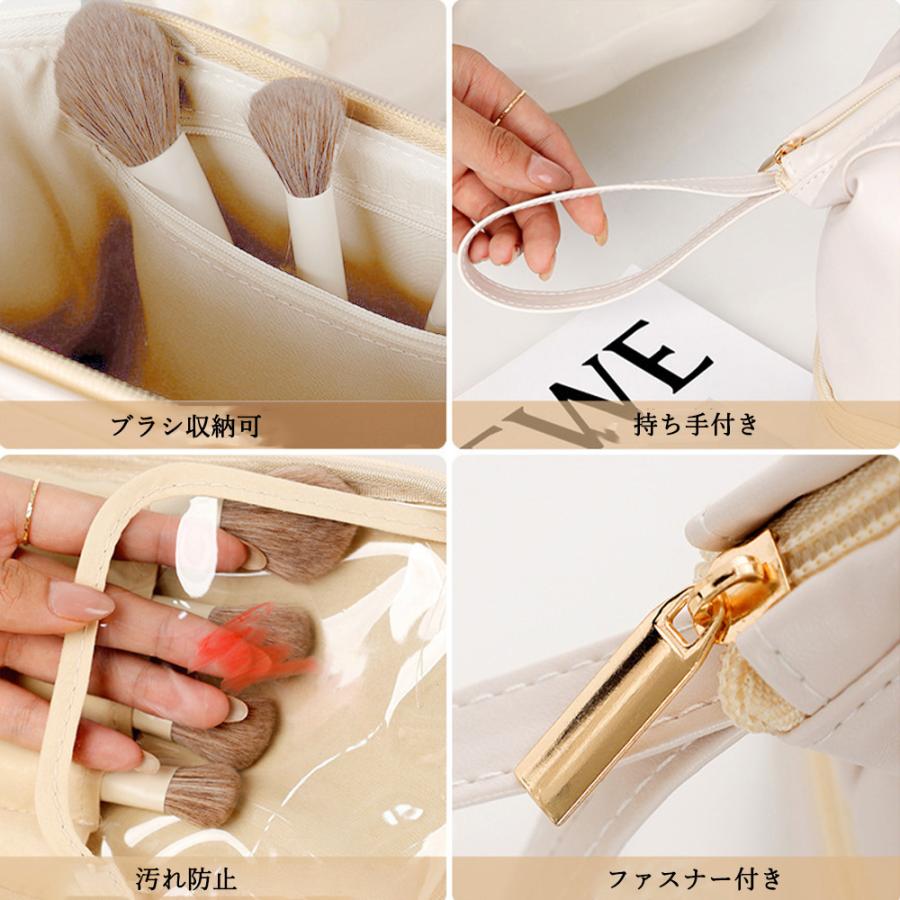 ブラシ収納可

WE

持ち手付き

汚れ防止

ファスナー付き