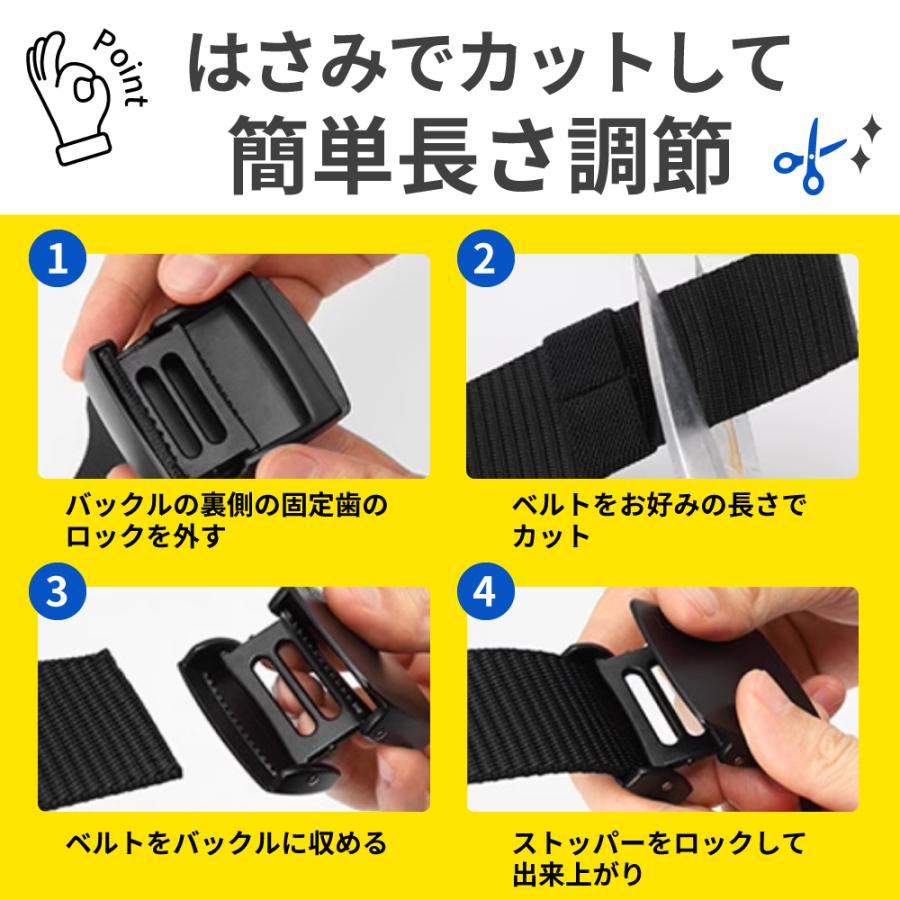 Point

はさみでカットして
簡単長さ調節

1
バックルの裏側の固定歯のロックを外す

2
ベルトをお好みの長さでカット

3
ベルトをバックルに収める

4
ストッパーをロックして出来上がり