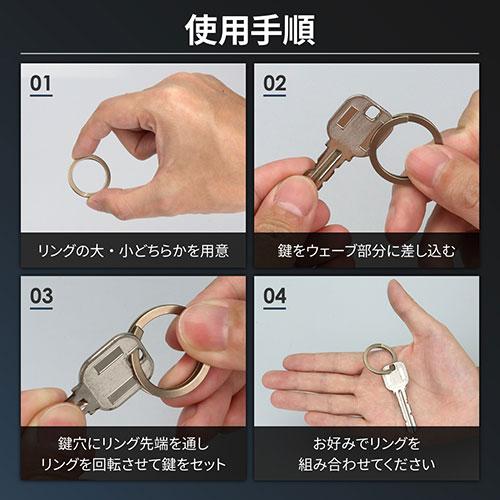 使用手順

01

リングの大・小どちらかを用意

02

鍵をウェーブ部分に差し込む

03

鍵穴にリング先端を通し
リングを回転させて鍵をセット

04

お好みでリングを
組み合わせてください