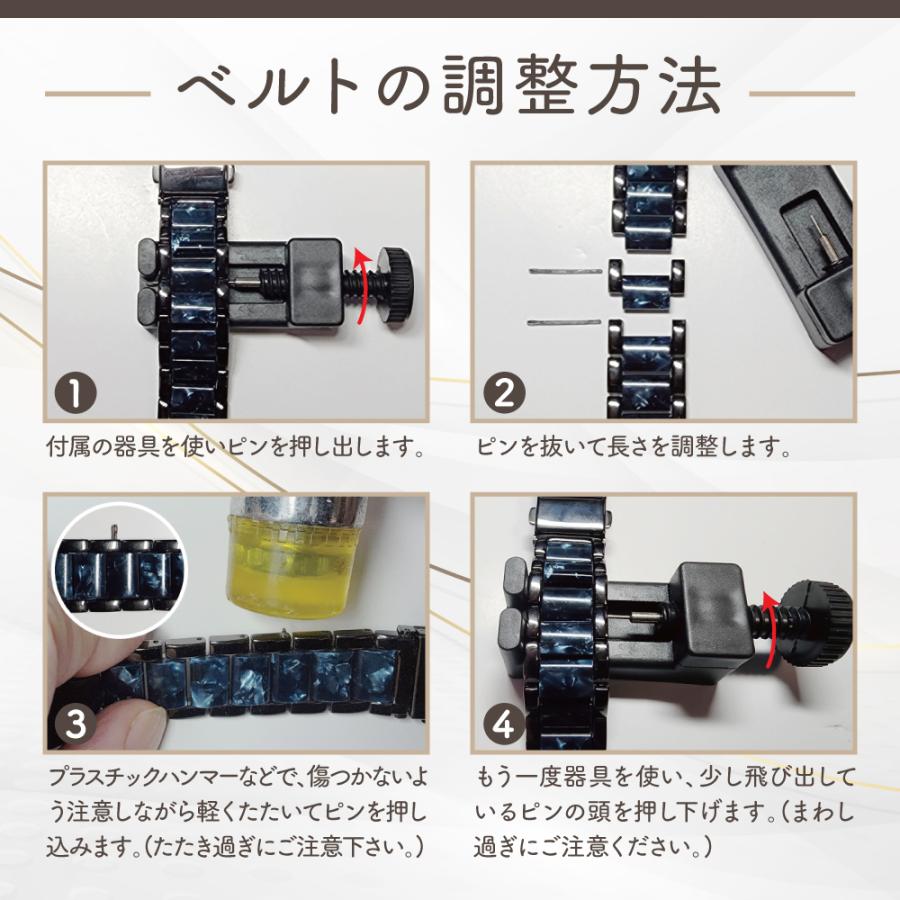 ベルトの調整方法

1
付属の器具を使いピンを押し出します。

2
ピンを抜いて長さを調整します。

3
プラスチックハンマーなどで、傷つかないよう注意しながら軽くたたいてピンを押し込みます。(たたき過ぎにご注意下さい。)

4
もう一度器具を使い、少し飛び出しているピンの頭を押し下げます。(まわし過ぎにご注意ください。)