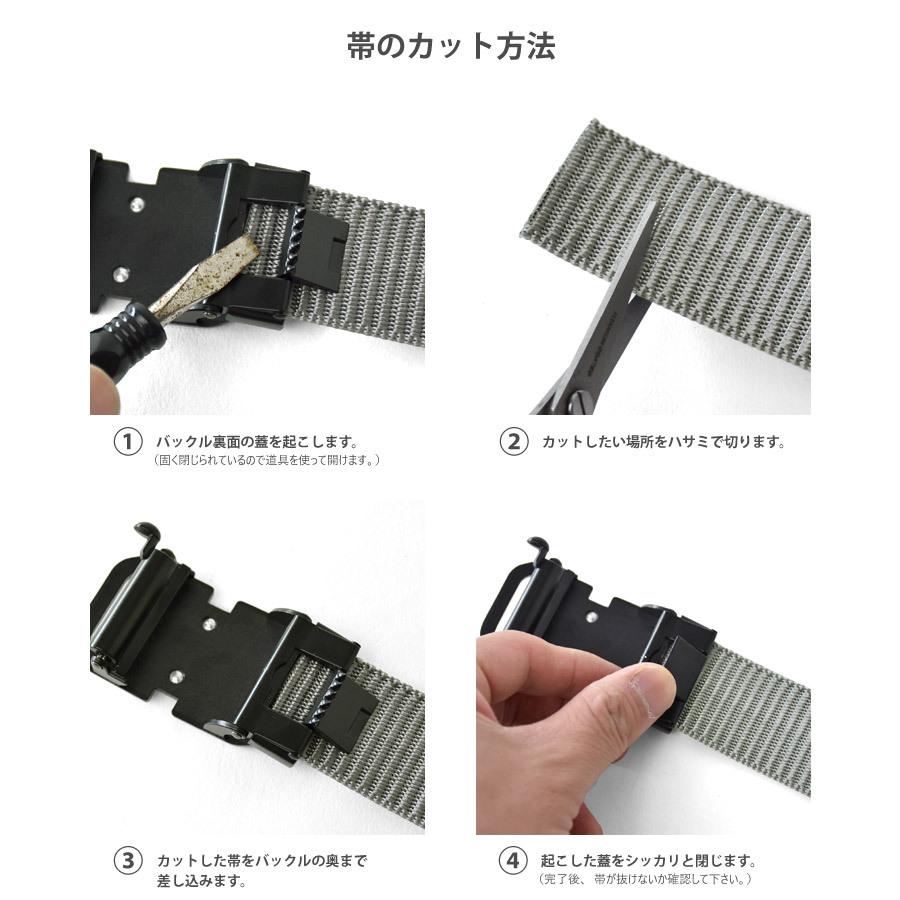 帯のカット方法

1 バックル裏面の蓋を起こします。
（固く閉じられているので道具を使って開けます。）

2 カットしたい場所をハサミで切ります。

3 カットした帯をバックルの奥まで差し込みます。

4 起こした蓋をシッカリと閉じます。
（完了後、帯が抜けないか確認して下さい。）